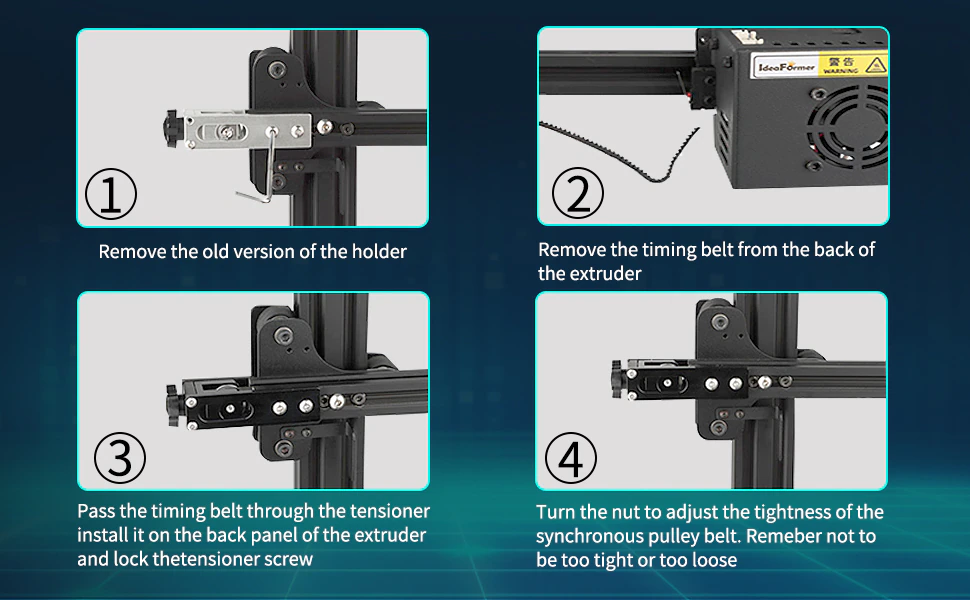 ①

Remove the old version of the holder

IdeaFormer 警告 WARNING

②

Remove the timing belt from the back of the extruder

③

Pass the timing belt through the tensioner install it on the back panel of the extruder and lock thetensioner screw

④

Turn the nut to adjust the tightness of the synchronous pulley belt. Remeber not to be too tight or too loose