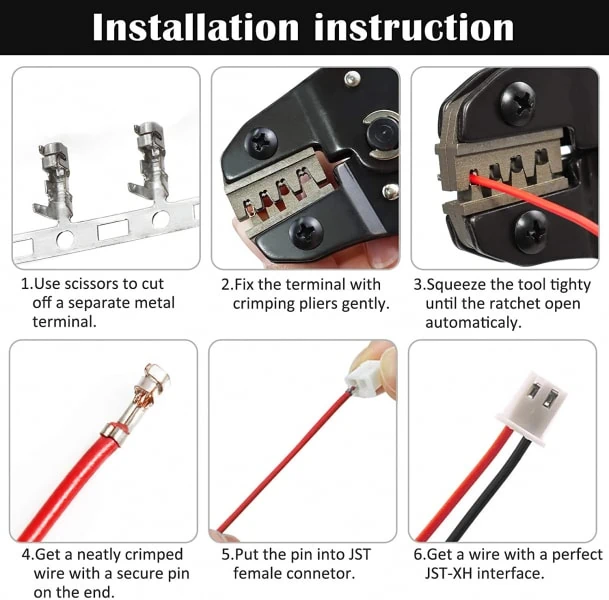 Installation instruction

1.Use scissors to cut off a separate metal terminal.

2.Fix the terminal with crimping pliers gently.

3.Squeeze the tool tighty until the ratchet open automaticaly.

4.Get a neatly crimped wire with a secure pin on the end.

5.Put the pin into JST female connetor.

6.Get a wire with a perfect JST-XH interface.