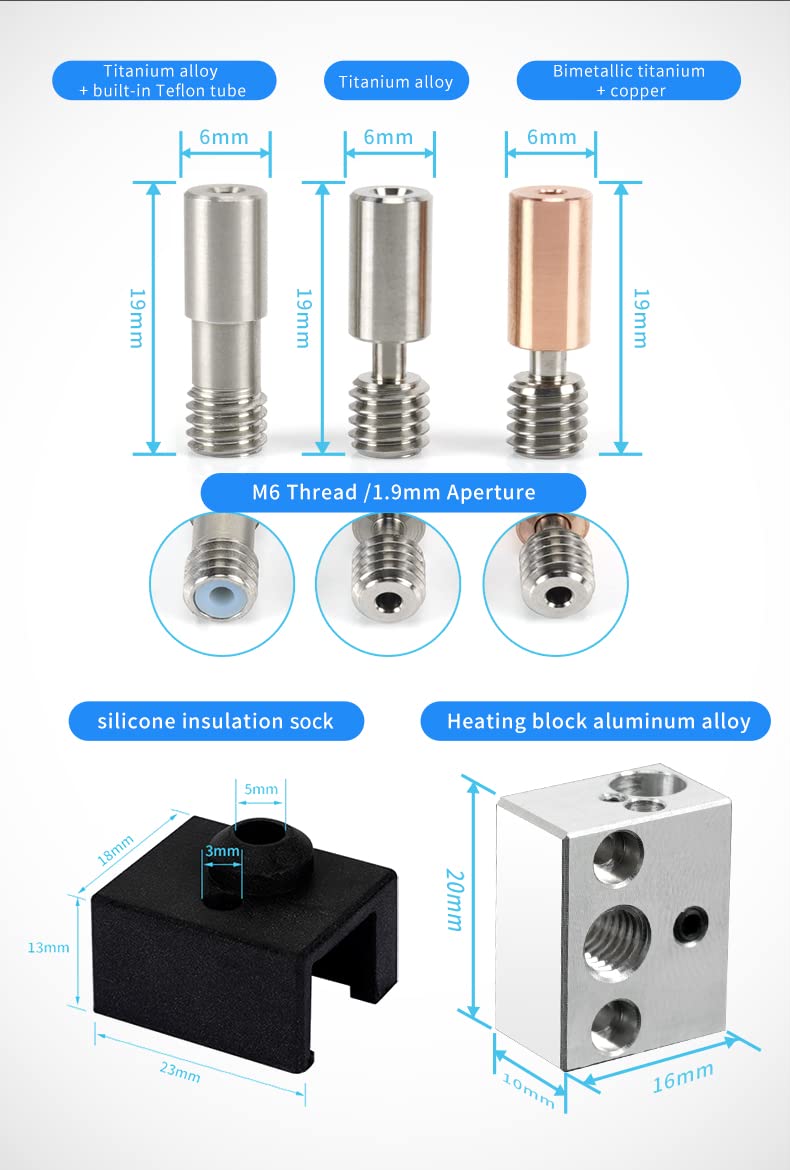 Titanium alloy + built-in Teflon tube

Titanium alloy

Bimetallic titanium + copper

6mm

6mm

6mm

19mm

19mm

19mm

M6 Thread /1.9mm Aperture

silicone insulation sock

Heating block aluminum alloy

5mm

3mm

18mm

13mm

23mm

20mm

10mm

16mm